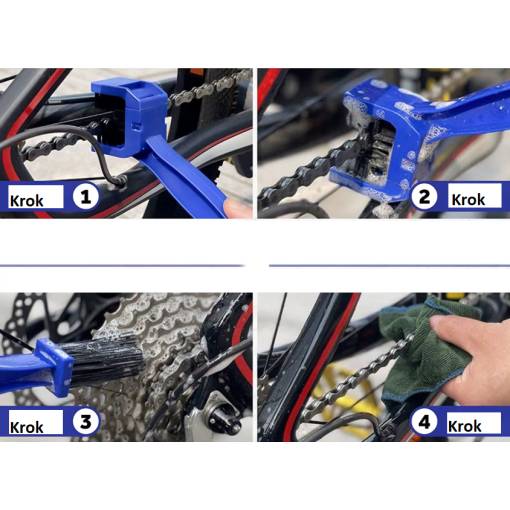 Krok 1

2 Krok

Krok 3

4 Krok