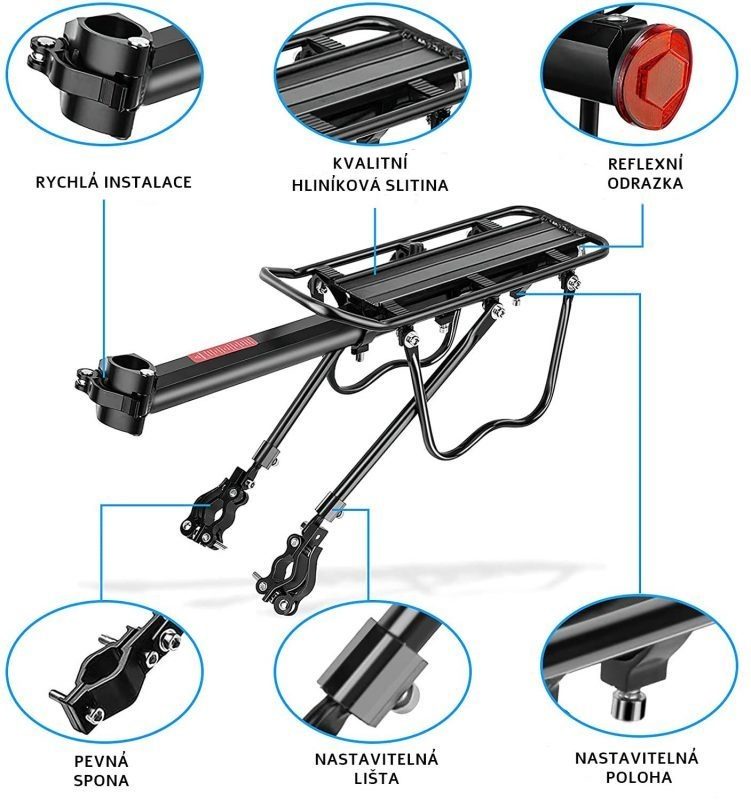 RYCHLÁ INSTALACE

KVALITNÍ HLINÍKOVÁ SLITINA

REFLEXNÍ ODRAZKA

PEVNÁ SPONA

NASTAVITELNÁ LIŠTA

NASTAVITELNÁ POLOHA